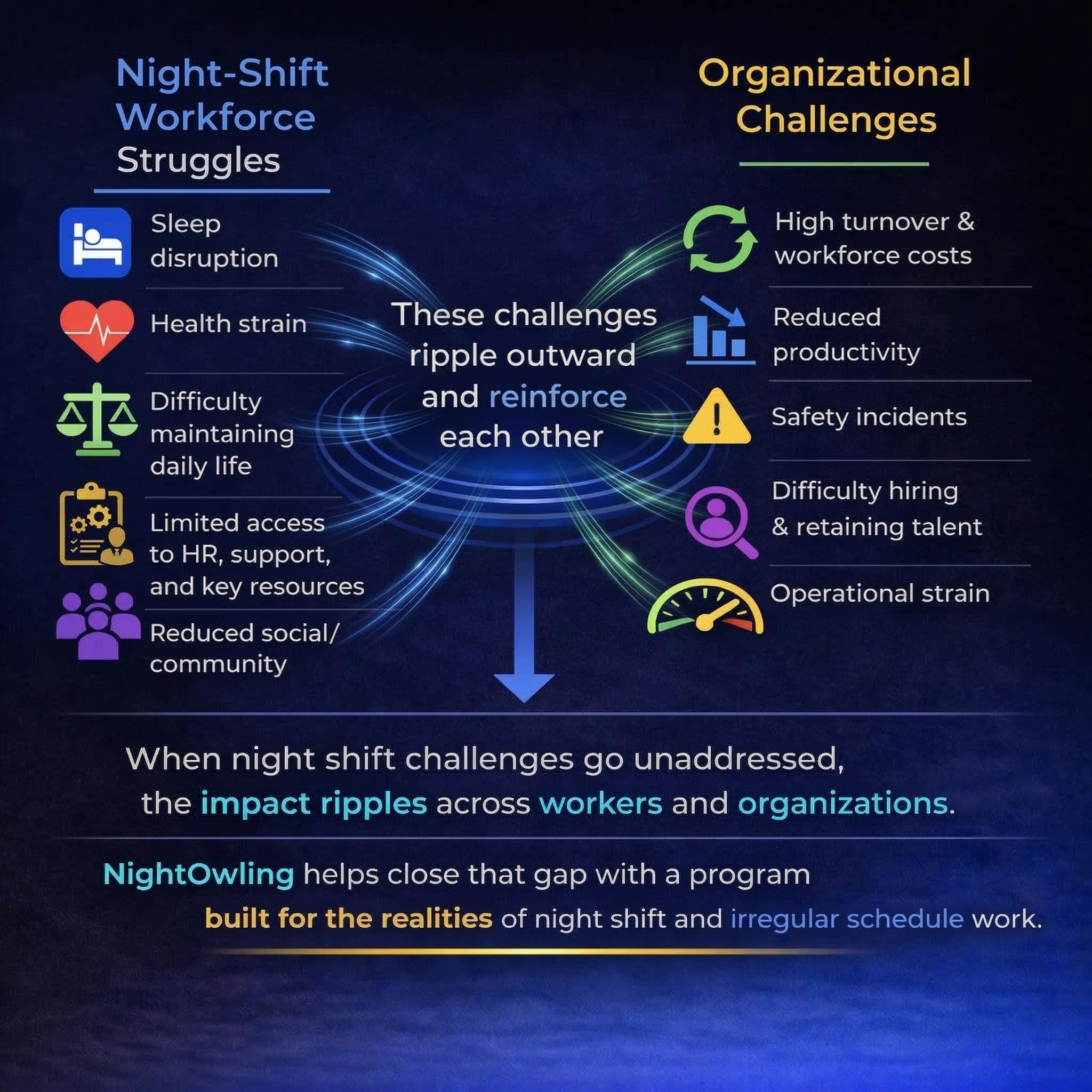 Night-Shift Workforce Struggles

Sleep disruption

Health strain

Difficulty maintaining daily life

Limited access to HR, support, and key resources

Reduced social/ community

These challenges ripple outward and reinforce each other

Organizational Challenges

High turnover & workforce costs

Reduced productivity

Safety incidents

Difficulty hiring & retaining talent

Operational strain

When night shift challenges go unaddressed, the impact ripples across workers and organizations.

NightOwling helps close that gap with a program built for the realities of night shift and irregular schedule work.